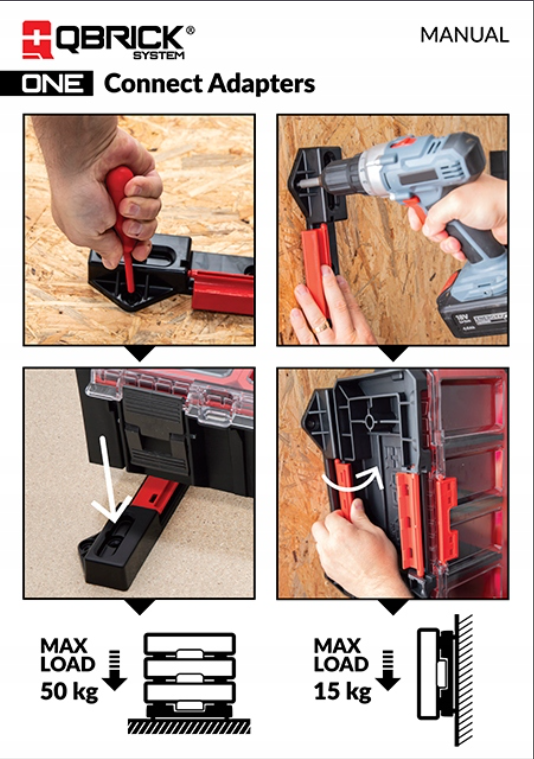 QBRICK® SYSTEM

MANUAL

ONE Connect Adapters

18V

MAX LOAD 50 kg

MAX LOAD 15 kg